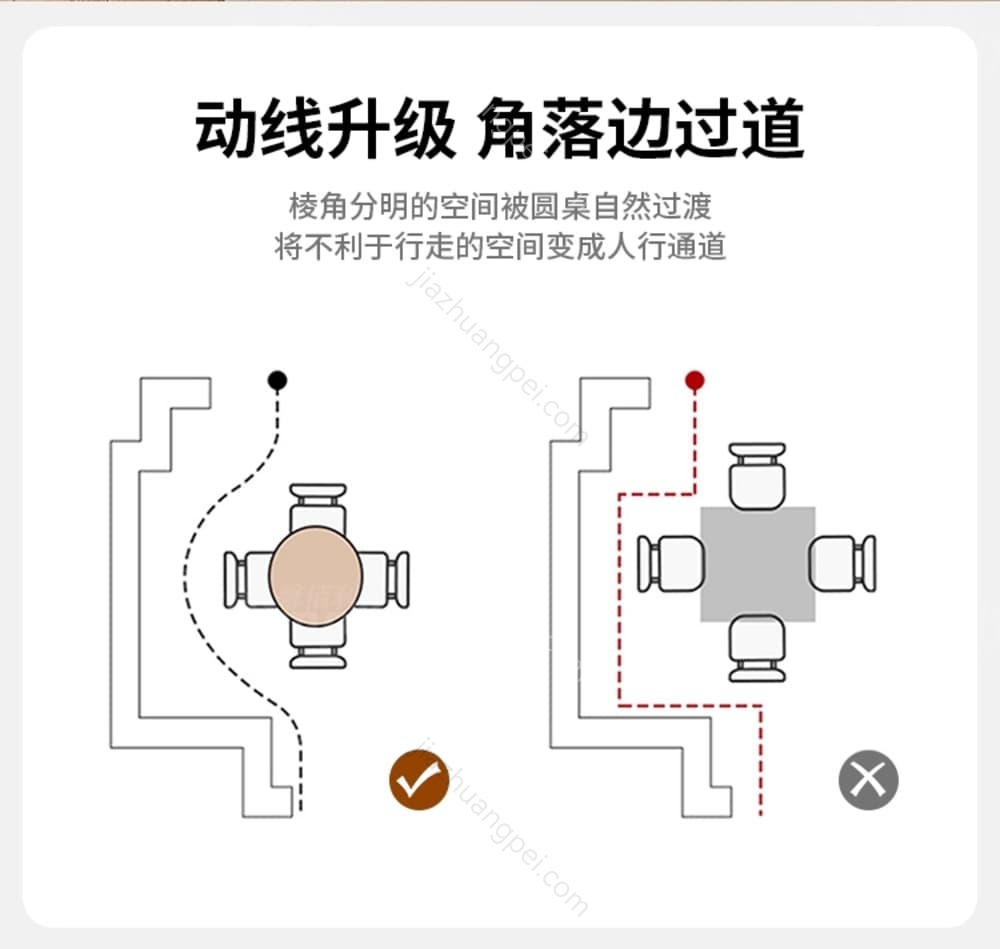 动线升级 角落边过道

棱角分明的空间被圆桌自然过渡
将不利于行走的空间变成人行通道

jiazhuangpei.com

jiazhuangpei.com