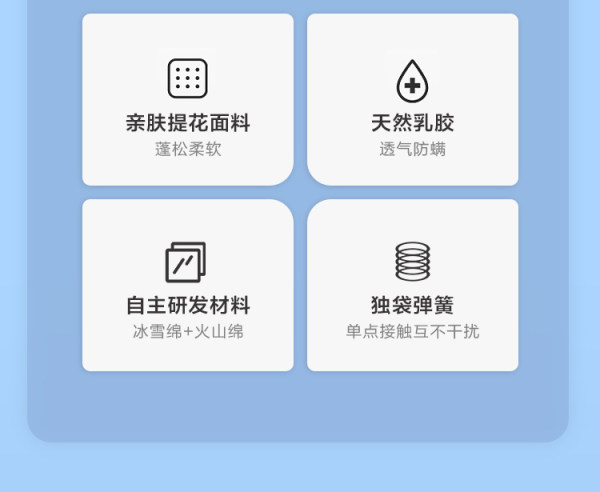 亲肤提花面料
蓬松柔软

天然乳胶
透气防螨

自主研发材料
冰雪绵+火山绵

独袋弹簧
单点接触互不干扰