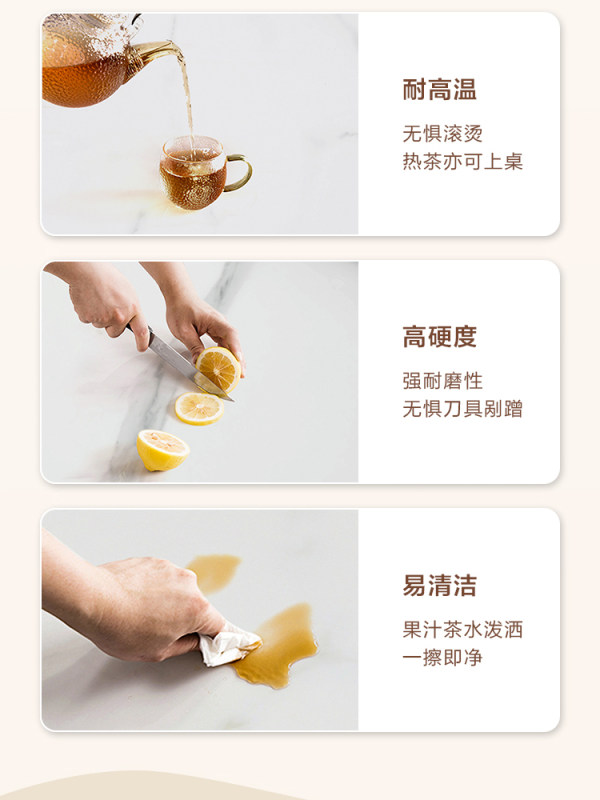 耐高温

无惧滚烫
热茶亦可上桌

高硬度

强耐磨性
无惧刀具剐蹭

易清洁

果汁茶水泼洒
一擦即净