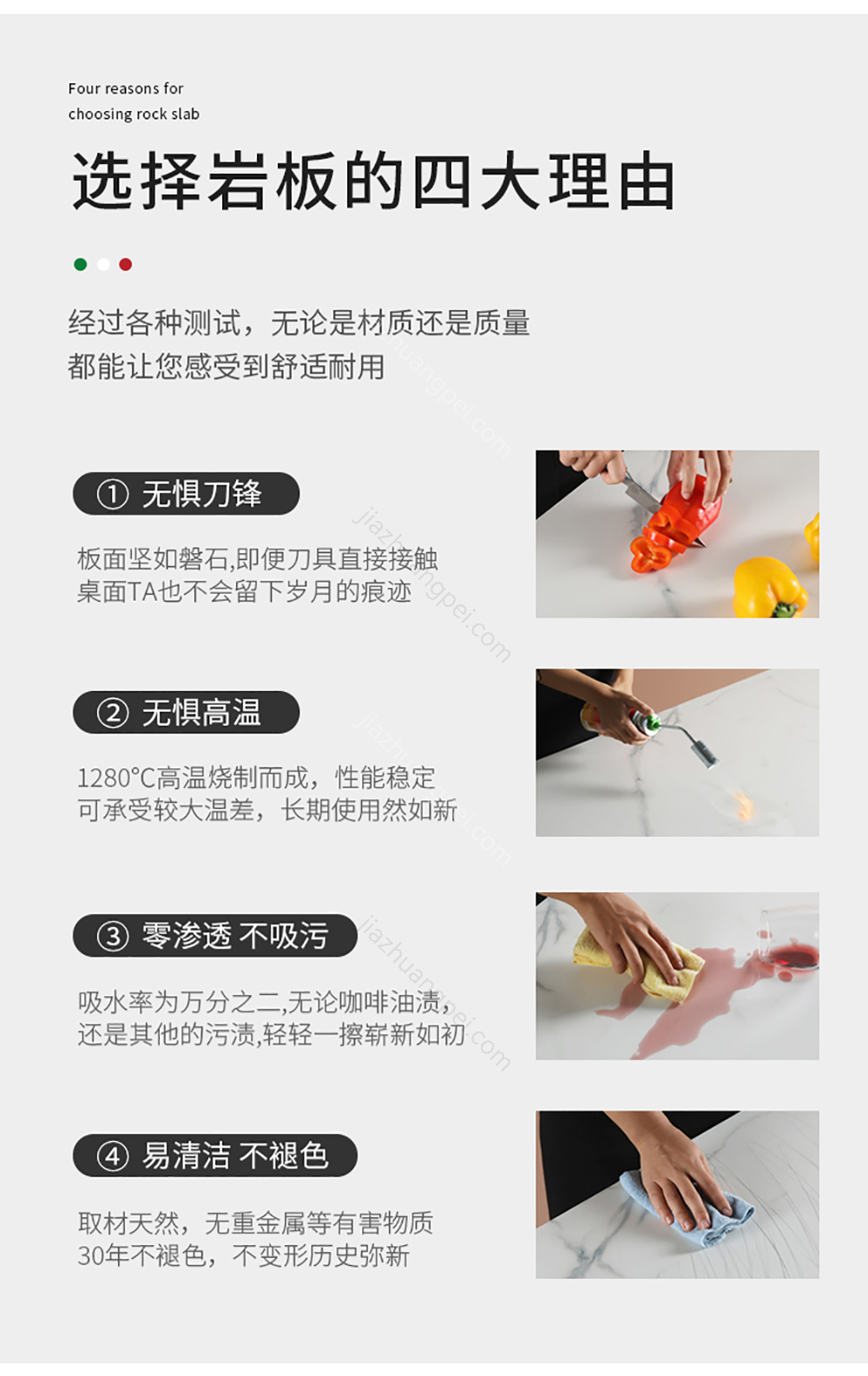 Four reasons for
choosing rock slab

选择岩板的四大理由

经过各种测试，无论是材质还是质量
都能让您感受到舒适耐用

jiazhuangpei.com

① 无惧刀锋

板面坚如磐石,即便刀具直接接触
桌面TA也不会留下岁月的痕迹

jiazhuangpei.com

② 无惧高温

1280°C高温烧制而成，性能稳定
可承受较大温差，长期使用然如新

jiazhuangpei.com

③ 零渗透 不吸污

吸水率为万分之二,无论咖啡油渍,
还是其他的污渍,轻轻一擦崭新如初

jiazhuangpei.com

④ 易清洁 不褪色

取材天然，无重金属等有害物质
30年不褪色，不变形历史弥新